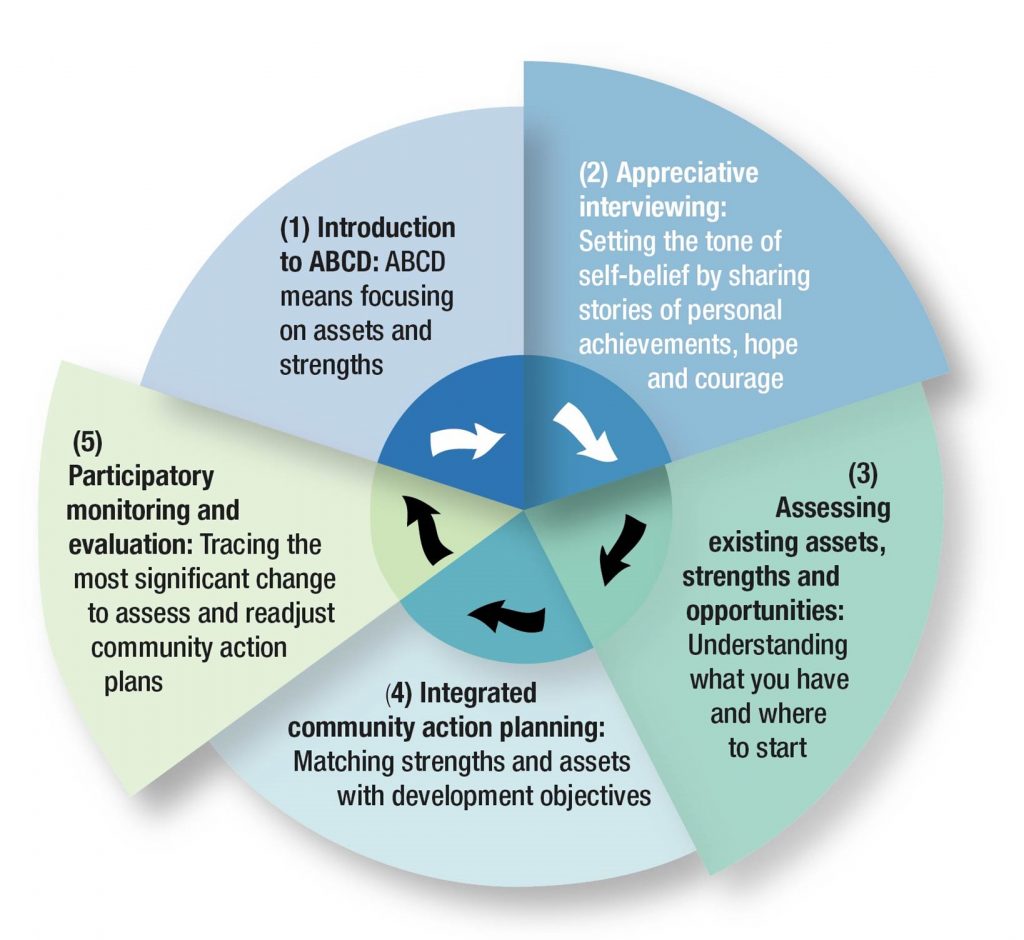 (1) Introduction to ABCD: ABCD means focusing on assets and strengths

(2) Appreciative interviewing: Setting the tone of self-belief by sharing stories of personal achievements, hope and courage

(3) Assessing existing assets, strengths and opportunities: Understanding what you have and where to start

(4) Integrated community action planning: Matching strengths and assets with development objectives

(5) Participatory monitoring and evaluation: Tracing the most significant change to assess and readjust community action plans