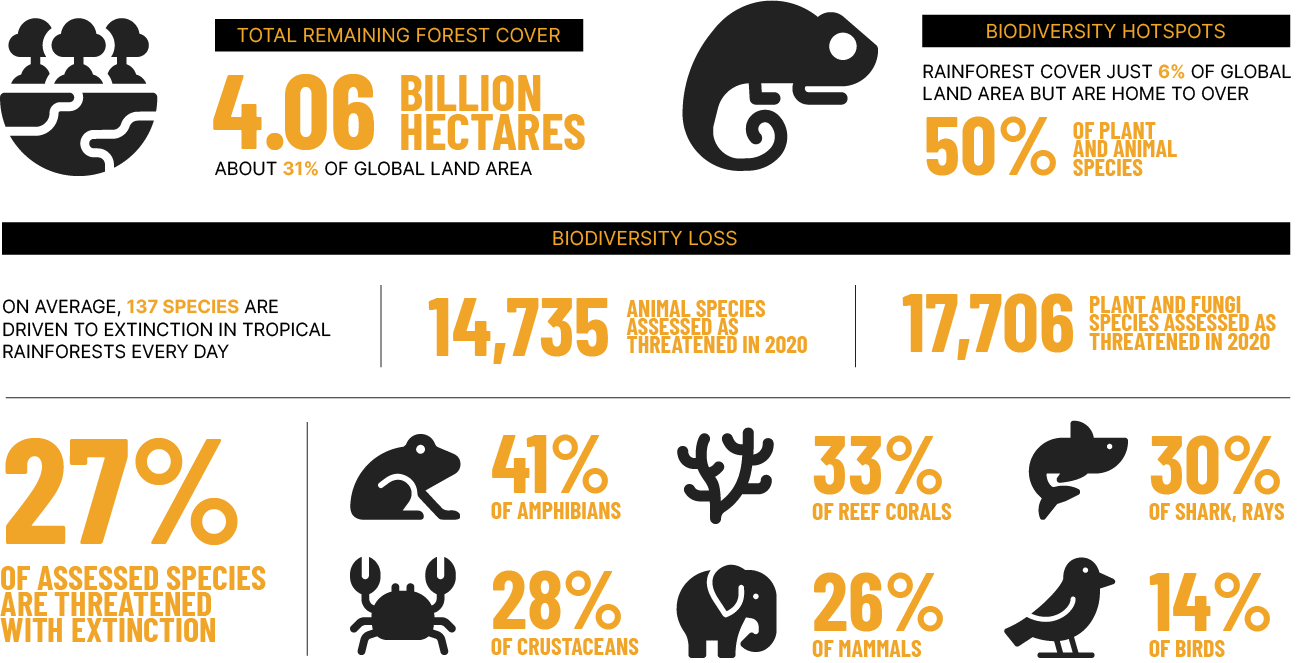 TOTAL REMAINING FOREST COVER

4.06 BILLION HECTARES

ABOUT 31% OF GLOBAL LAND AREA

BIODIVERSITY HOTSPOTS

RAINFOREST COVER JUST 6% OF GLOBAL LAND AREA BUT ARE HOME TO OVER

50% OF PLANT AND ANIMAL SPECIES

BIODIVERSITY LOSS

ON AVERAGE, 137 SPECIES ARE DRIVEN TO EXTINCTION IN TROPICAL RAINFORESTS EVERY DAY

14,735 ANIMAL SPECIES ASSESSED AS THREATENED IN 2020

17,706 PLANT AND FUNGI SPECIES ASSESSED AS THREATENED IN 2020

27% OF ASSESSED SPECIES ARE THREATENED WITH EXTINCTION

41% OF AMPHIBIANS

33% OF REEF CORALS

30% OF SHARK, RAYS

28% OF CRUSTACEANS

26% OF MAMMALS

14% OF BIRDS